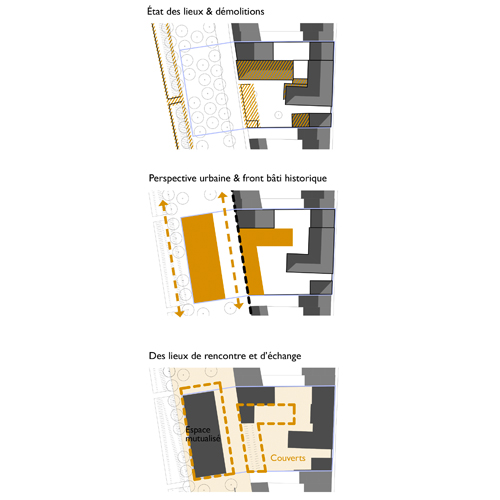 État des lieux & démolitions

Perspective urbaine & front bâti historique

Des lieux de rencontre et d'échange

Espace mutualisé

Couverts